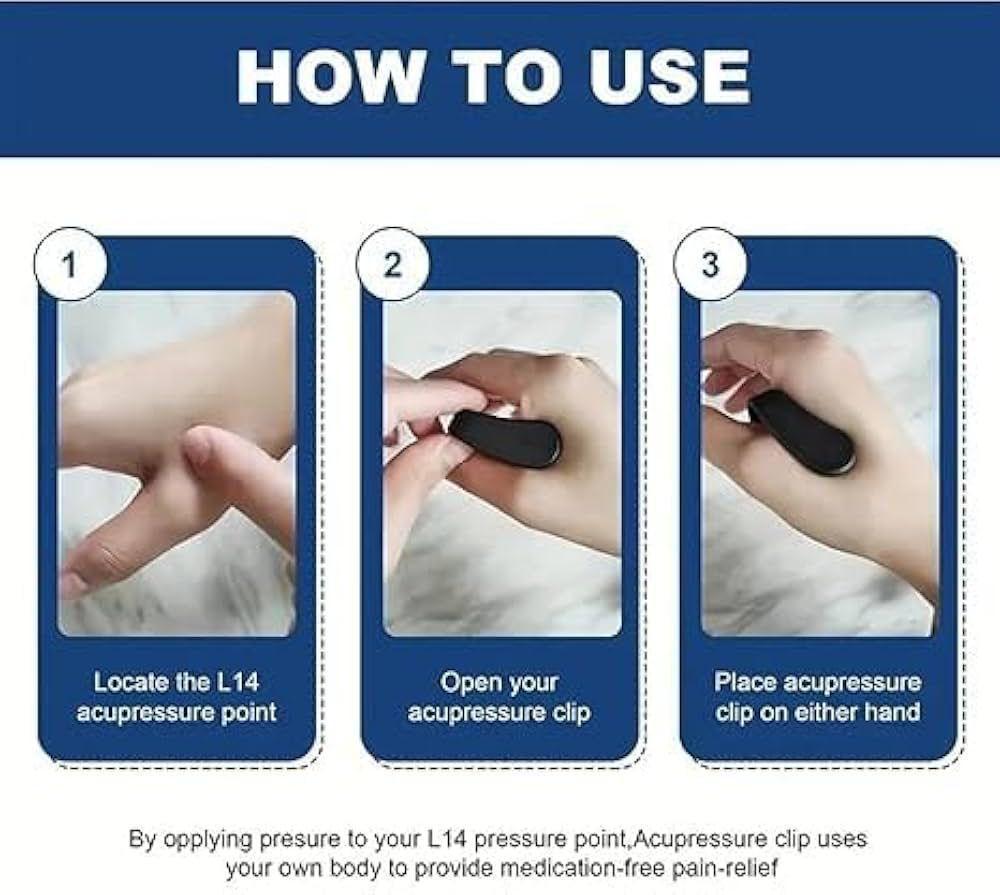 HOW TO USE

1

Locate the L14 acupressure point

2

Open your acupressure clip

3

Place acupressure clip on either hand

By opplying presure to your L14 pressure point,Acupressure clip uses your own body to provide medication-free pain-relief