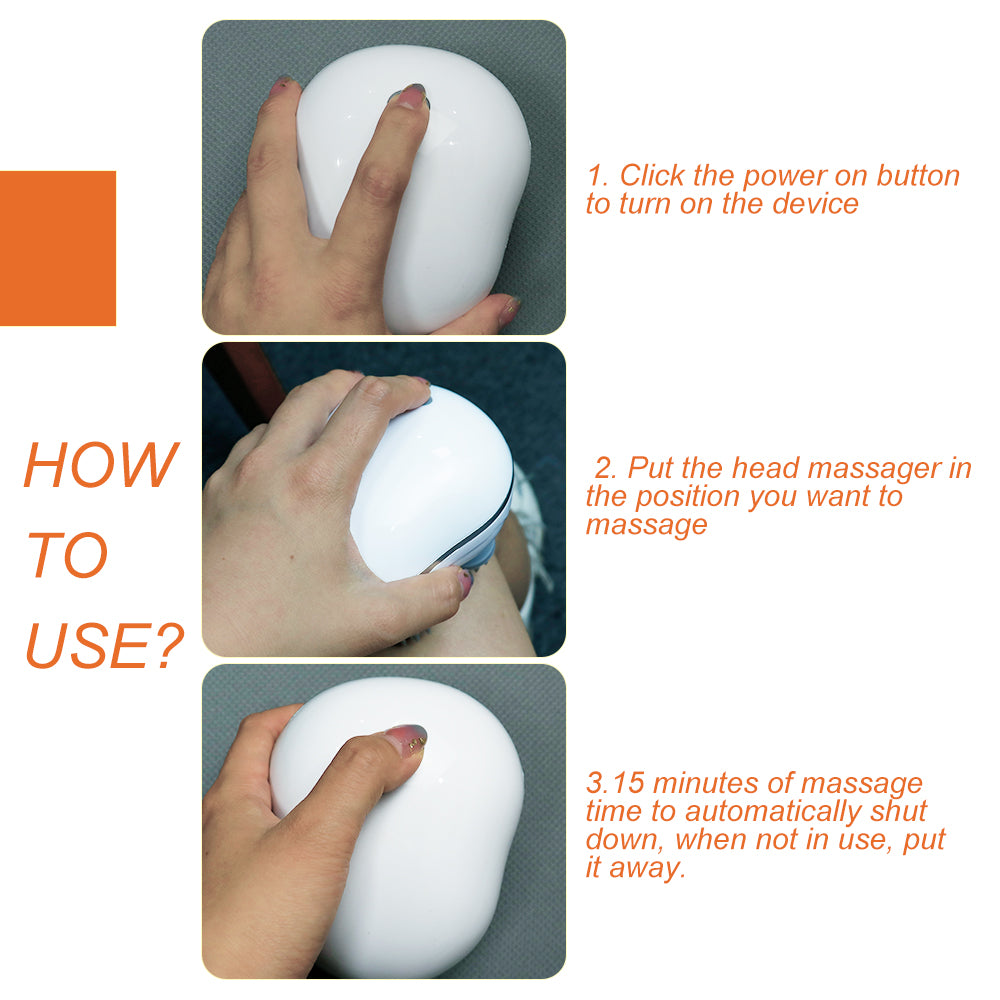 HOW TO USE?

1. Click the power on button to turn on the device

2. Put the head massager in the position you want to massage

3.15 minutes of massage time to automatically shut down, when not in use, put it away.