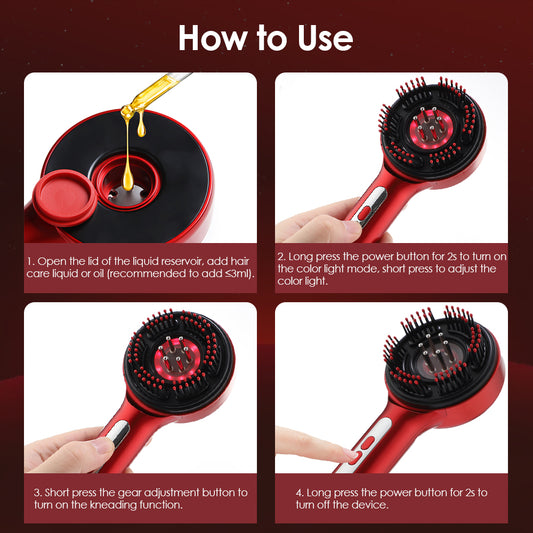 How to Use

1. Open the lid of the liquid reservoir, add hair care liquid or oil (recommended to add ≤3ml).

2. Long press the power button for 2s to turn on the color light mode, short press to adjust the color light.

3. Short press the gear adjustment button to turn on the kneading function.

4. Long press the power button for 2s to turn off the device.