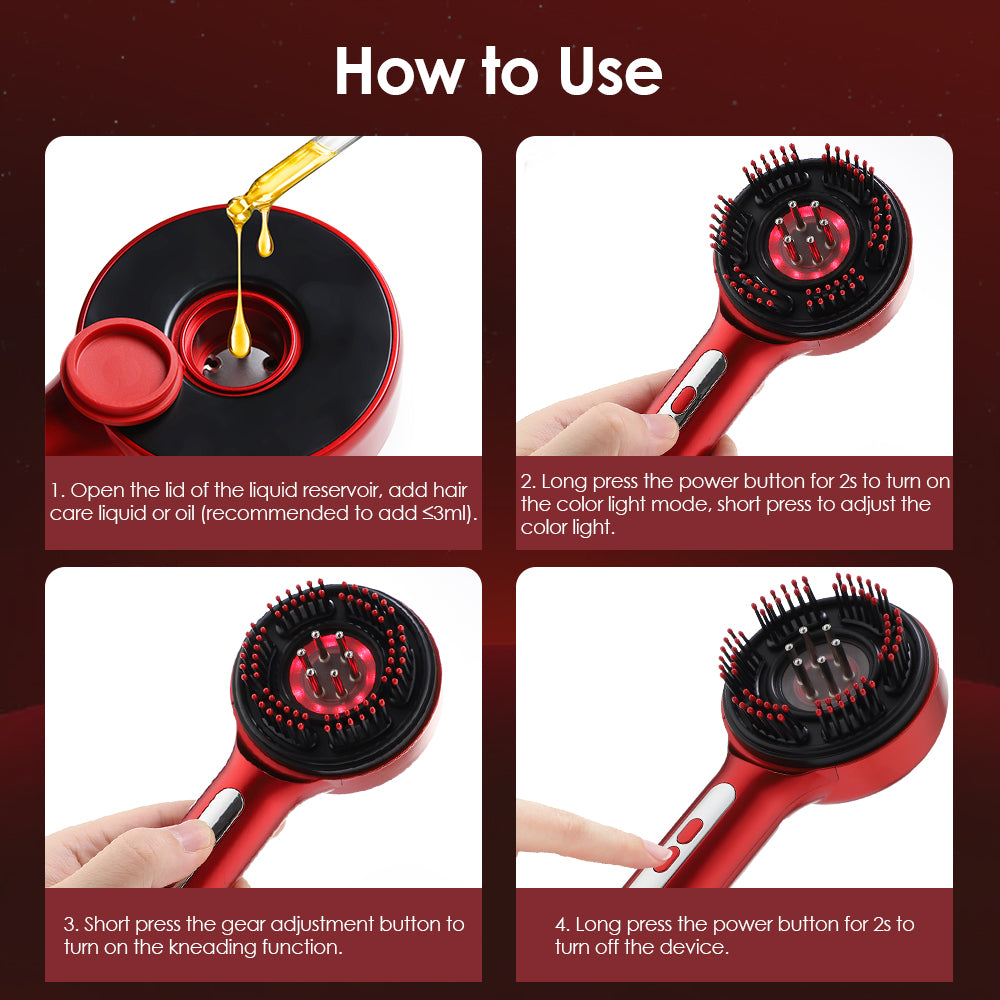 How to Use

1. Open the lid of the liquid reservoir, add hair care liquid or oil (recommended to add ≤3ml).

2. Long press the power button for 2s to turn on the color light mode, short press to adjust the color light.

3. Short press the gear adjustment button to turn on the kneading function.

4. Long press the power button for 2s to turn off the device.